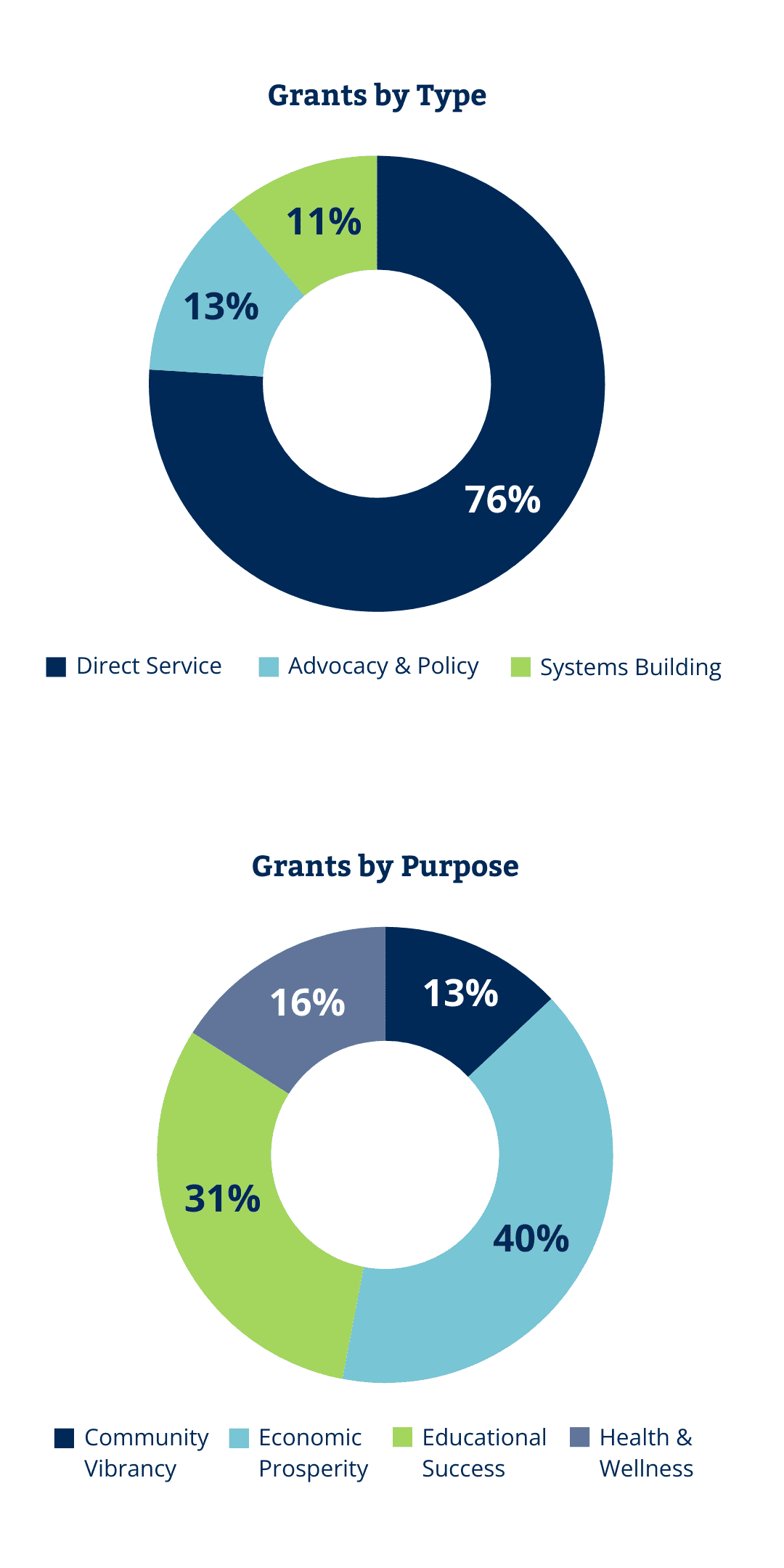 Grants by Type

11%

13%

76%

Direct Service
Advocacy & Policy
Systems Building

Grants by Purpose

16%

13%

31%

40%

Community Vibrancy
Economic Prosperity
Educational Success
Health & Wellness